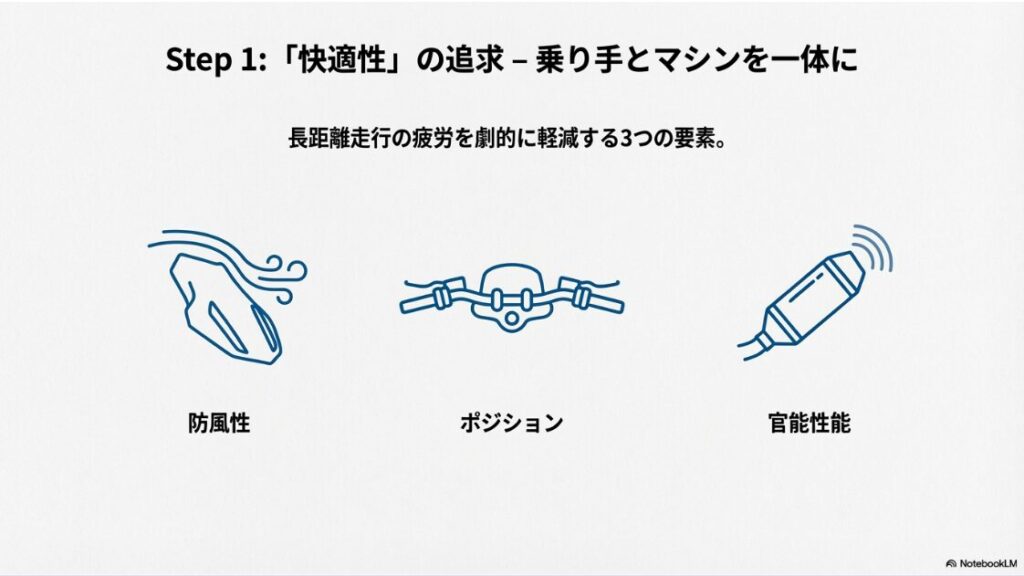 Step 1:「快適性」の追求 – 乗り手とマシンを一体に

長距離走行の疲労を劇的に軽減する3つの要素。

防風性

ポジション

官能性能

NotebookLM