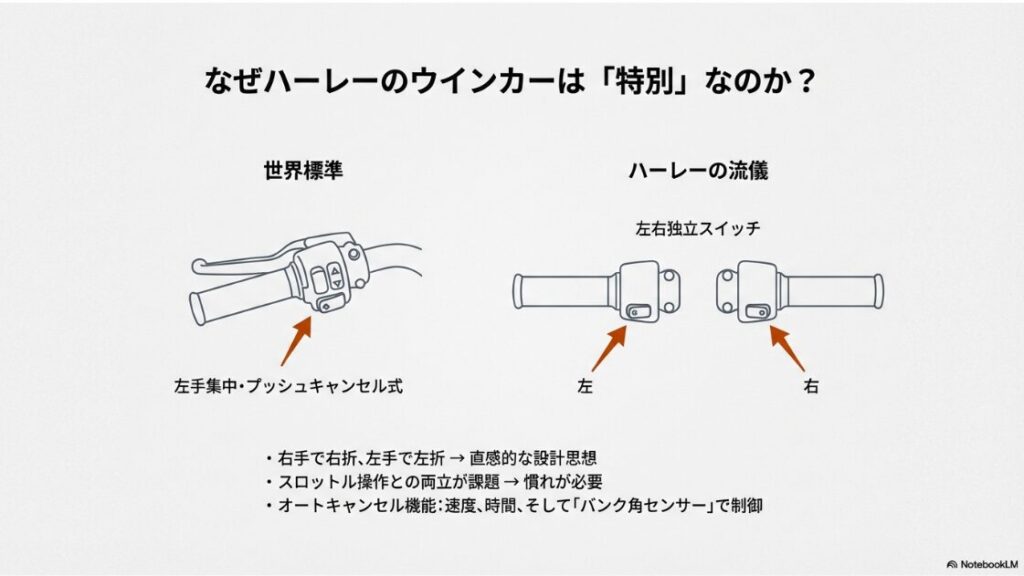 なぜハーレーのウインカーは「特別」なのか？

世界標準

左手集中・プッシュキャンセル式

ハーレーの流儀

左右独立スイッチ

左

右

・右手で右折、左手で左折 → 直感的な設計思想
・スロットル操作との両立が課題 → 慣れが必要
・オートキャンセル機能：速度、時間、そして「バンク角センサー」で制御

NotebookLM