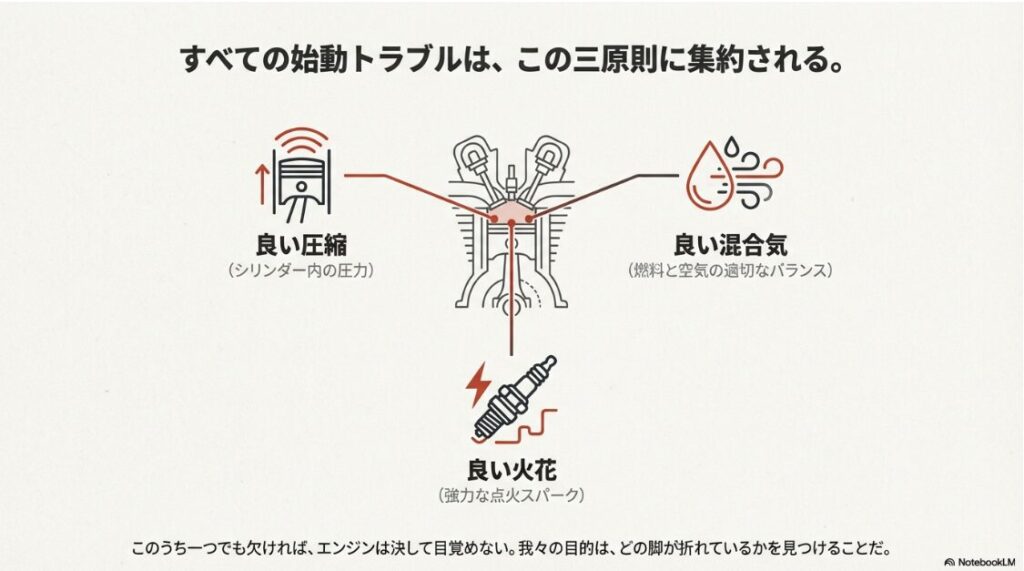 すべての始動トラブルは、この三原則に集約される。

良い圧縮
（シリンダー内の圧力）

良い混合気
（燃料と空気の適切なバランス）

良い火花
（強力な点火スパーク）

このうち一つでも欠ければ、エンジンは決して目覚めない。我々の目的は、どの脚が折れているかを見つけることだ。

NotebookLM