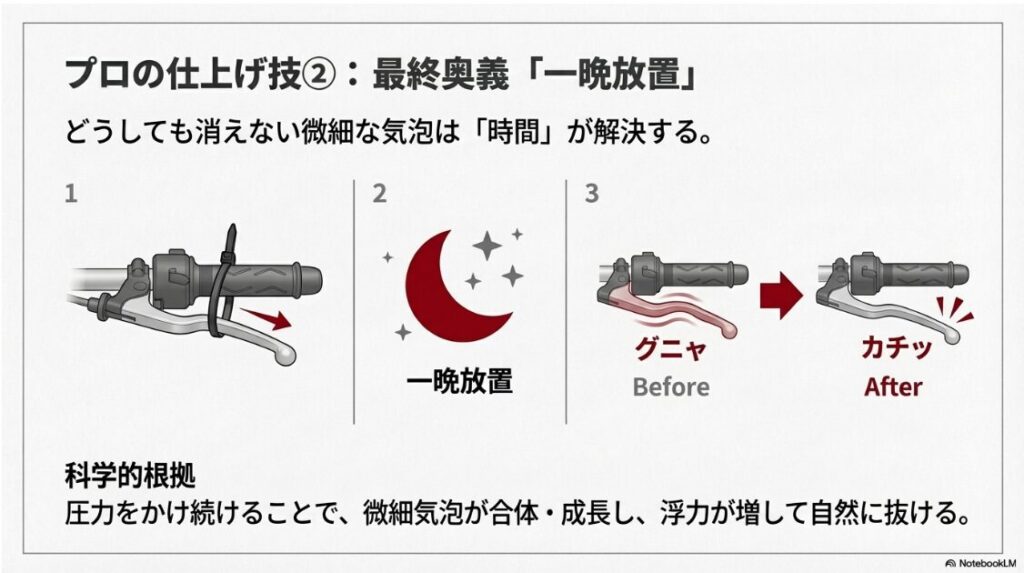 プロの仕上げ技②：最終奥義「一晩放置」

どうしても消えない微細な気泡は「時間」が解決する。

1

2

一晩放置

3

グニャ
Before

カチッ
After

科学的根拠
圧力をかけ続けることで、微細気泡が合体・成長し、浮力が増して自然に抜ける。

NotebookLM