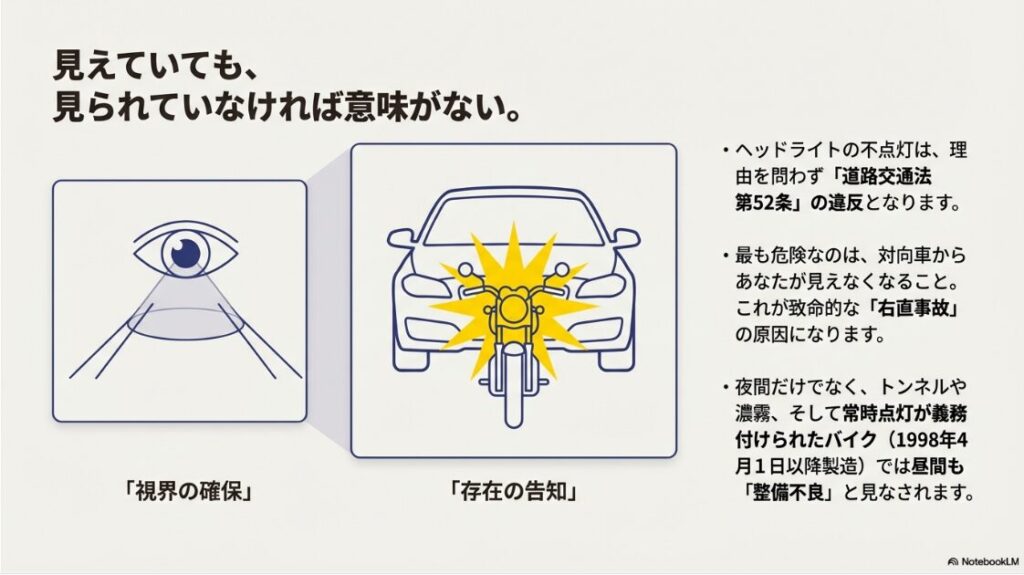 見えていても、
見られていなければ意味がない。

「視界の確保」

「存在の告知」

・ヘッドライトの不点灯は、理由を問わず「道路交通法第52条」の違反となります。

・最も危険なのは、対向車からあなたが見えなくなること。これが致命的な「右直事故」の原因になります。

・夜間だけでなく、トンネルや濃霧、そして常時点灯が義務付けられたバイク（1998年4月1日以降製造）では昼間も「整備不良」と見なされます。

NotebookLM