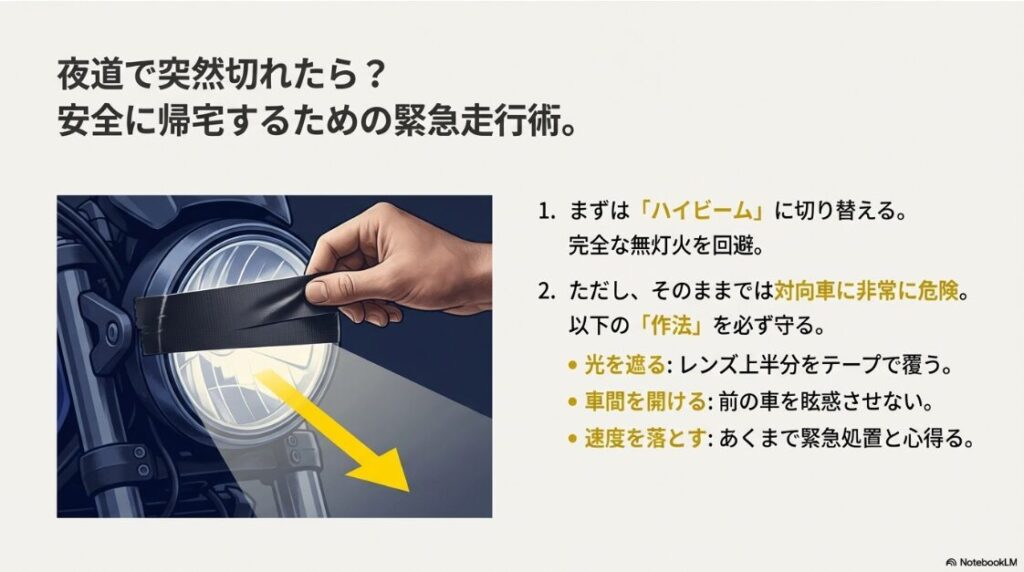 夜道で突然切れたら？
安全に帰宅するための緊急走行術。

1. まずは「ハイビーム」に切り替える。
完全な無灯火を回避。

2. ただし、そのままでは対向車に非常に危険。
以下の「作法」を必ず守る。

• 光を遮る: レンズ上半分をテープで覆う。
• 車間を開ける: 前の車を眩惑させない。
• 速度を落とす: あくまで緊急処置と心得る。

NotebookLM