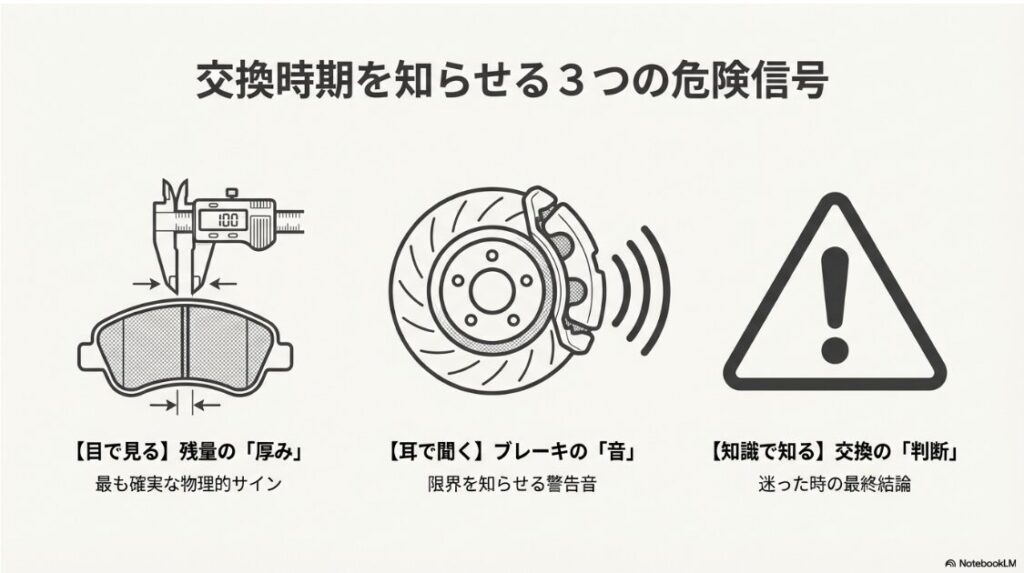 交換時期を知らせる３つの危険信号

100

【目で見る】残量の「厚み」
最も確実な物理的サイン

【耳で聞く】ブレーキの「音」
限界を知らせる警告音

【知識で知る】交換の「判断」
迷った時の最終結論

NotebookLM