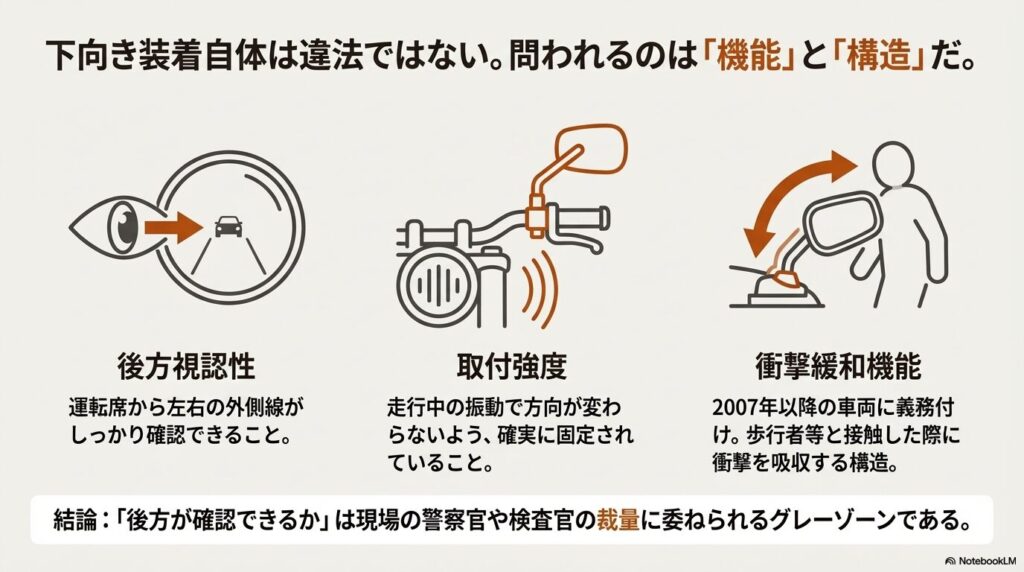 下向き装着自体は違法ではない。問われるのは「機能」と「構造」だ。

後方視認性

運転席から左右の外側線がしっかり確認できること。

取付強度

走行中の振動で方向が変わらないよう、確実に固定されていること。

衝撃緩和機能

2007年以降の車両に義務付け。歩行者等と接触した際に衝撃を吸収する構造。

結論：「後方が確認できるか」は現場の警察官や検査官の裁量に委ねられるグレーゾーンである。

NotebookLM