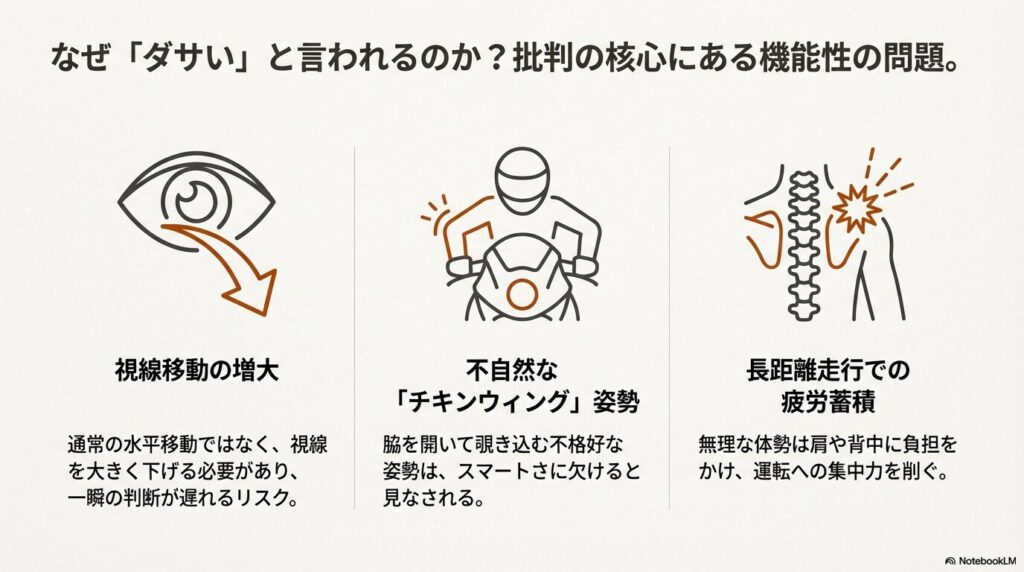 なぜ「ダサい」と言われるのか？批判の核心にある機能性の問題。

視線移動の増大

通常の水平移動ではなく、視線を大きく下げる必要があり、一瞬の判断が遅れるリスク。

不自然な「チキンウィング」姿勢

脇を開いて覗き込む不格好な姿勢は、スマートさに欠けると見なされる。

長距離走行での疲労蓄積

無理な体勢は肩や背中に負担をかけ、運転への集中力を削ぐ。

NotebookLM